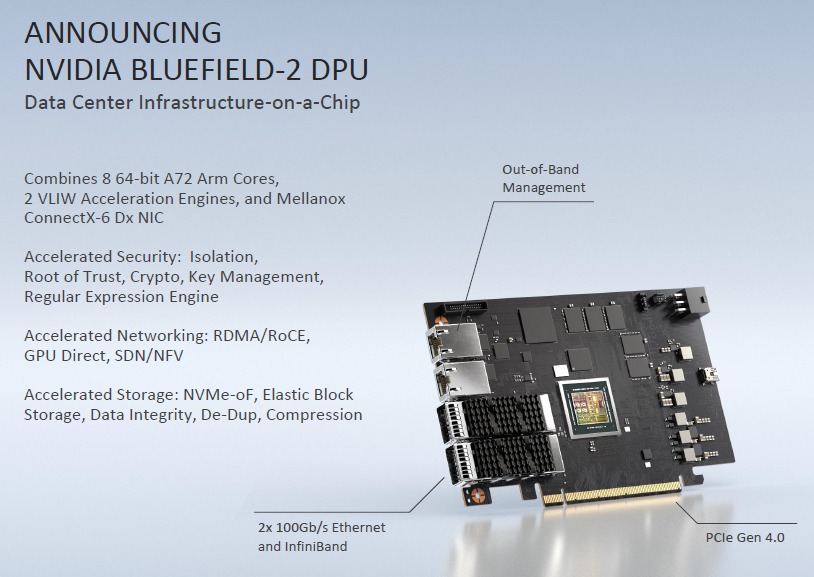 ANNOUNCING
NVIDIA BLUEFIELD-2 DPU
Data Center Infrastructure-on-a-Chip

Combines 8 64-bit A72 Arm Cores, 2 VLIW Acceleration Engines, and Mellanox ConnectX-6 Dx NIC

Accelerated Security: Isolation, Root of Trust, Crypto, Key Management, Regular Expression Engine

Accelerated Networking: RDMA/RoCE, GPU Direct, SDN/NFV

Accelerated Storage: NVMe-oF, Elastic Block Storage, Data Integrity, De-Dup, Compression

Out-of-Band Management

2x 100Gb/s Ethernet and InfiniBand

PCIe Gen 4.0